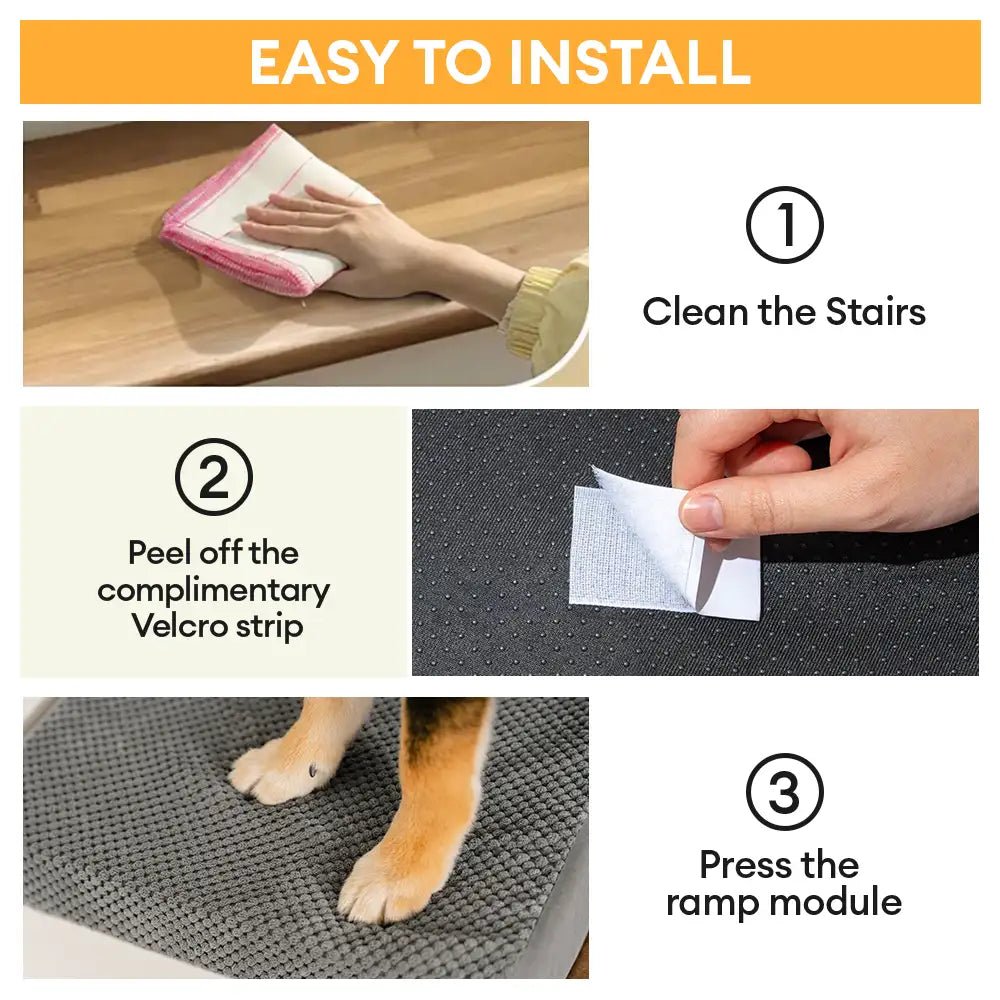 EASY TO INSTALL

1
Clean the Stairs

2
Peel off the complimentary Velcro strip

3
Press the ramp module